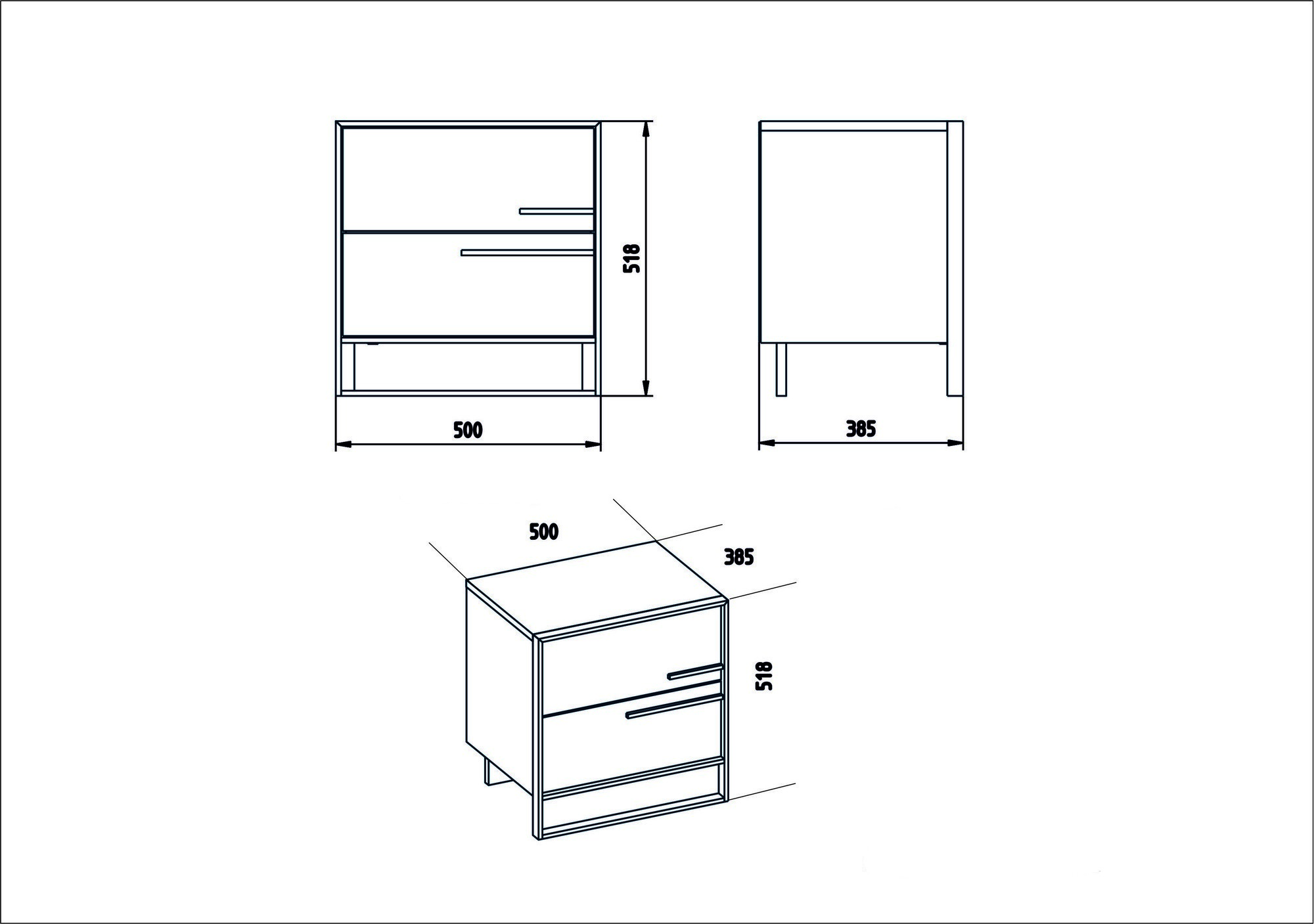 518

500

385

500

385

518