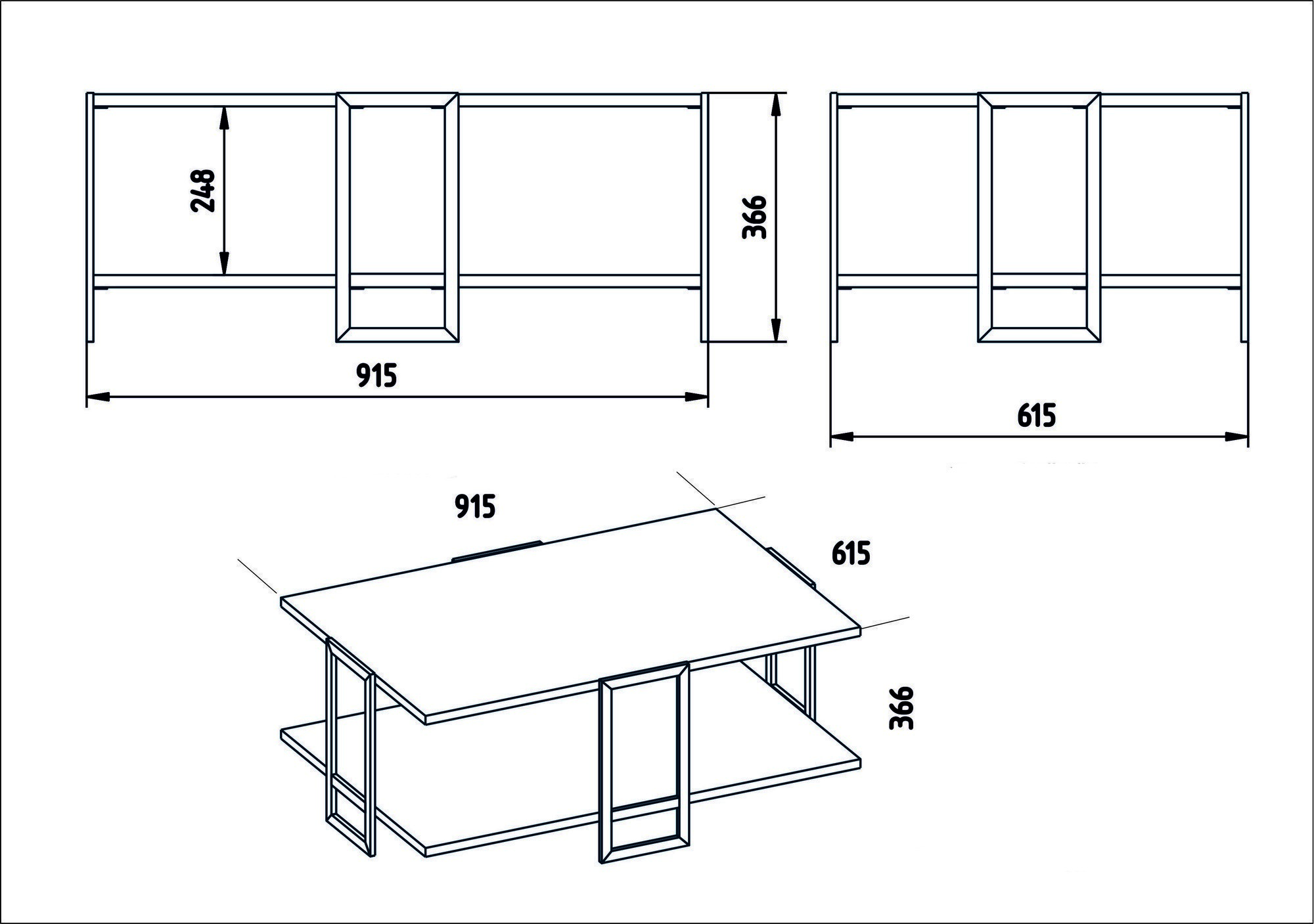 248

366

915

615

915

615

366