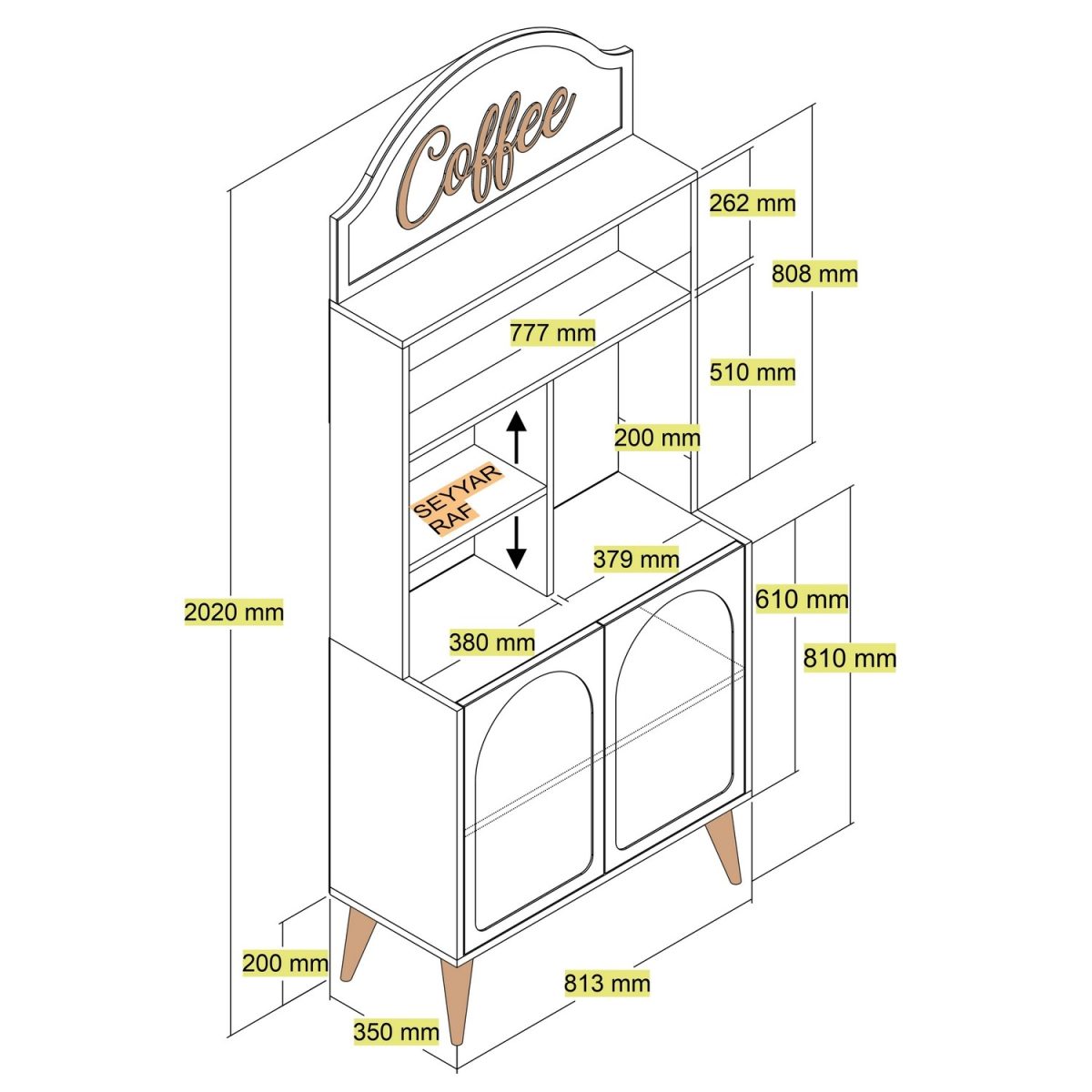 Coffee

262 mm

808 mm

777 mm

510 mm

200 mm

SEYYAR RAF

379 mm

2020 mm

610 mm

380 mm

810 mm

200 mm

813 mm

350 mm