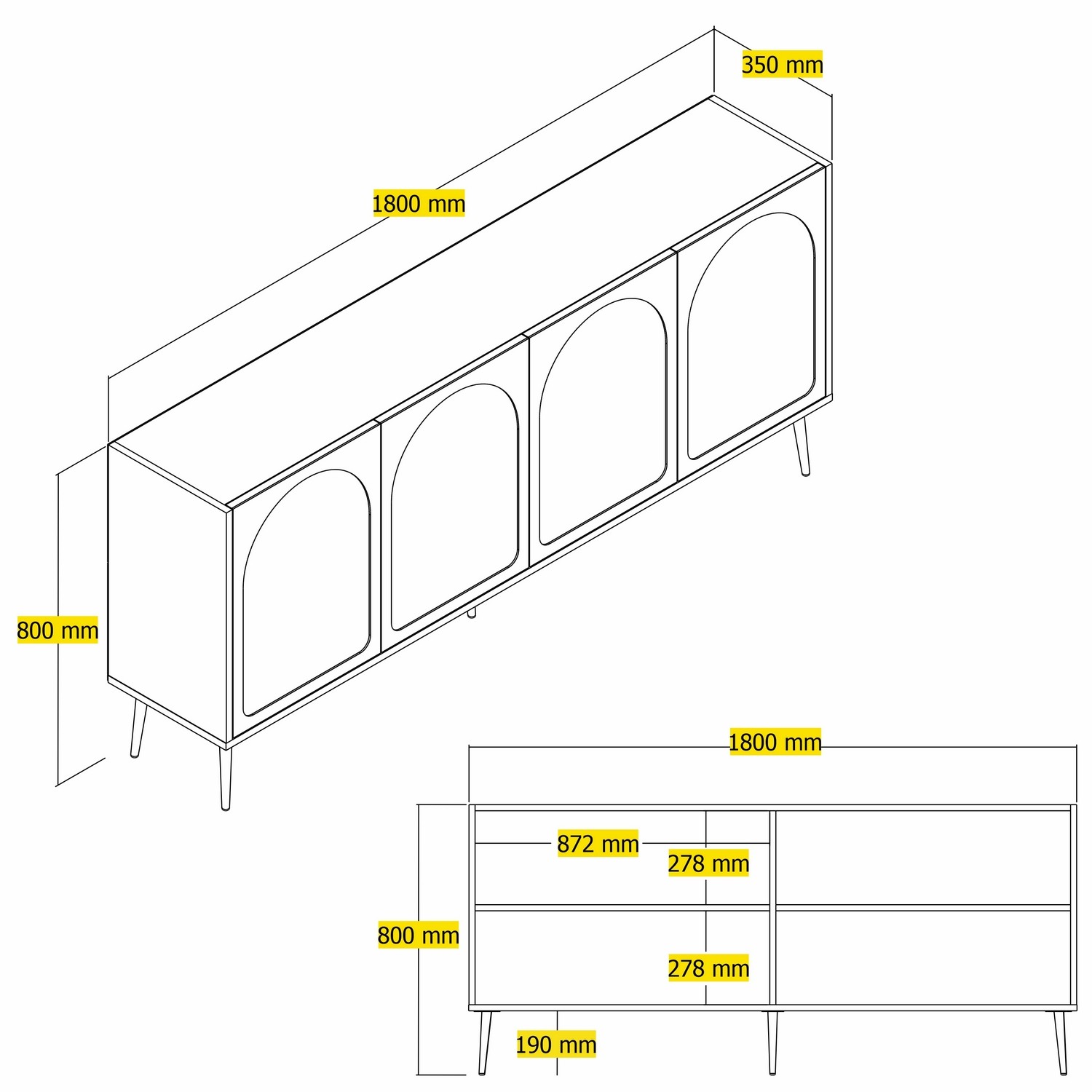 350 mm

1800 mm

800 mm

1800 mm

872 mm

278 mm

800 mm

278 mm

190 mm