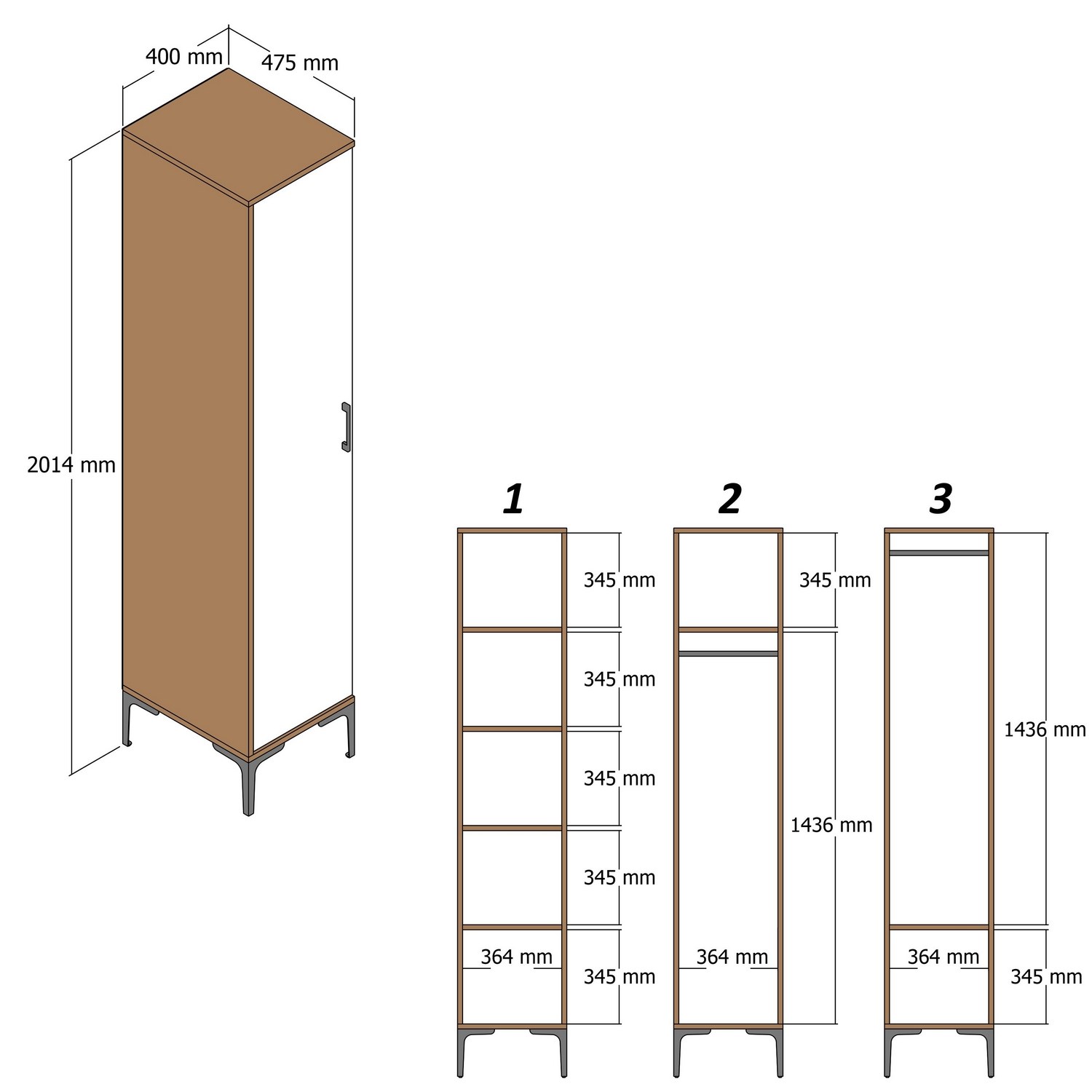 400 mm
475 mm
2014 mm

1
345 mm
345 mm
345 mm
345 mm
364 mm
345 mm

2
345 mm
1436 mm
364 mm

3
1436 mm
364 mm
345 mm