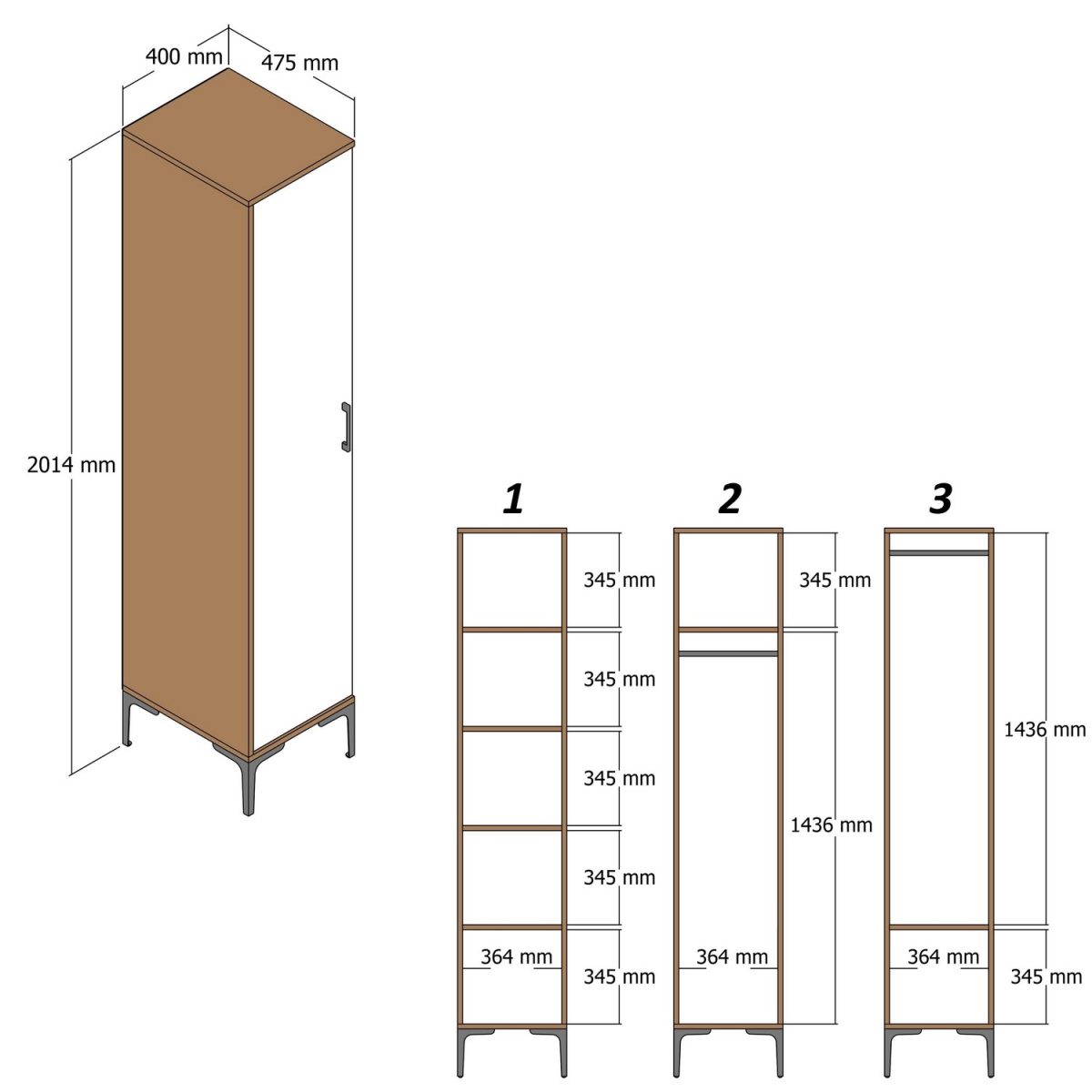 400 mm
475 mm
2014 mm

1
345 mm
345 mm
345 mm
345 mm
364 mm
345 mm

2
345 mm
1436 mm
364 mm

3
1436 mm
364 mm
345 mm