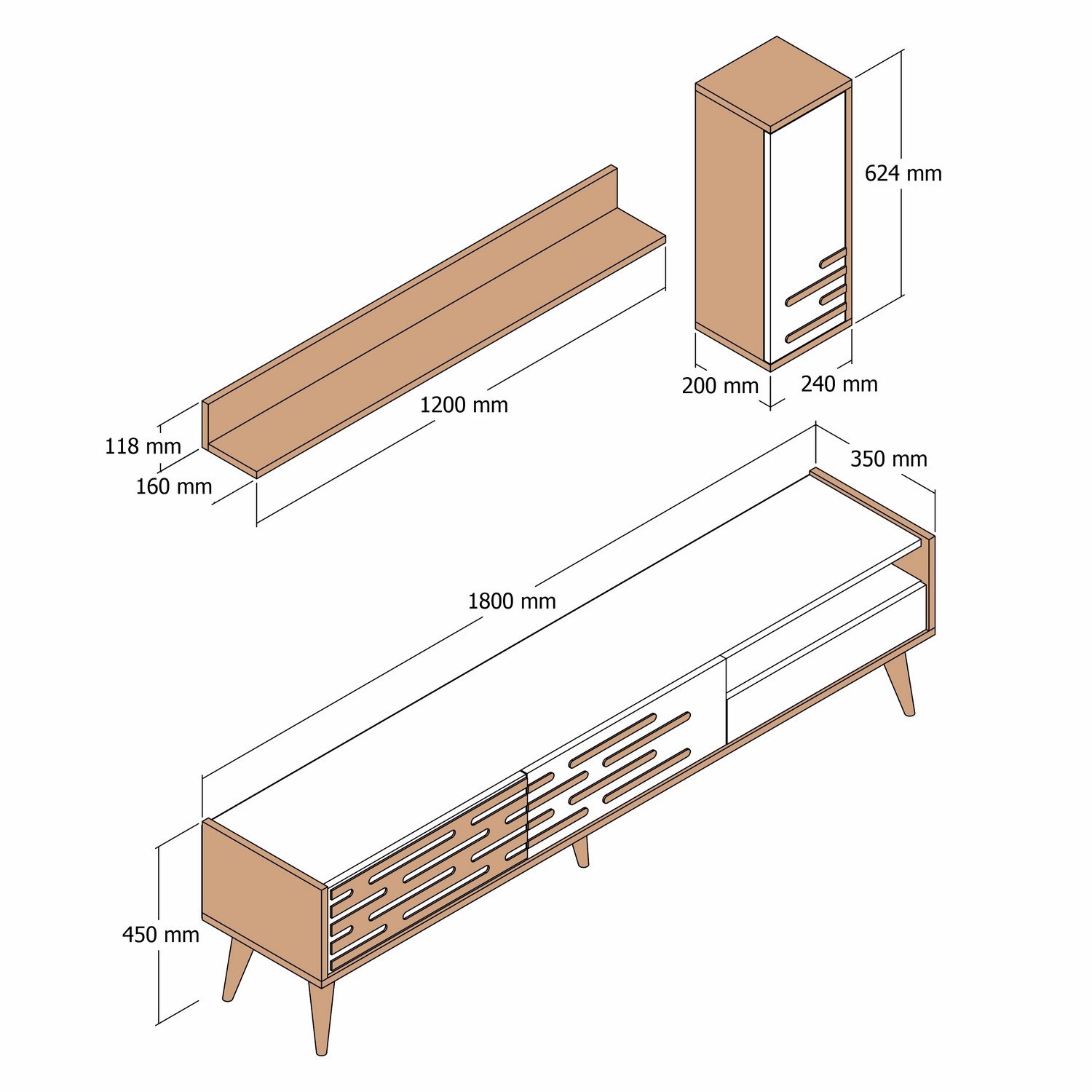 624 mm

1200 mm

200 mm

240 mm

118 mm

160 mm

350 mm

1800 mm

450 mm