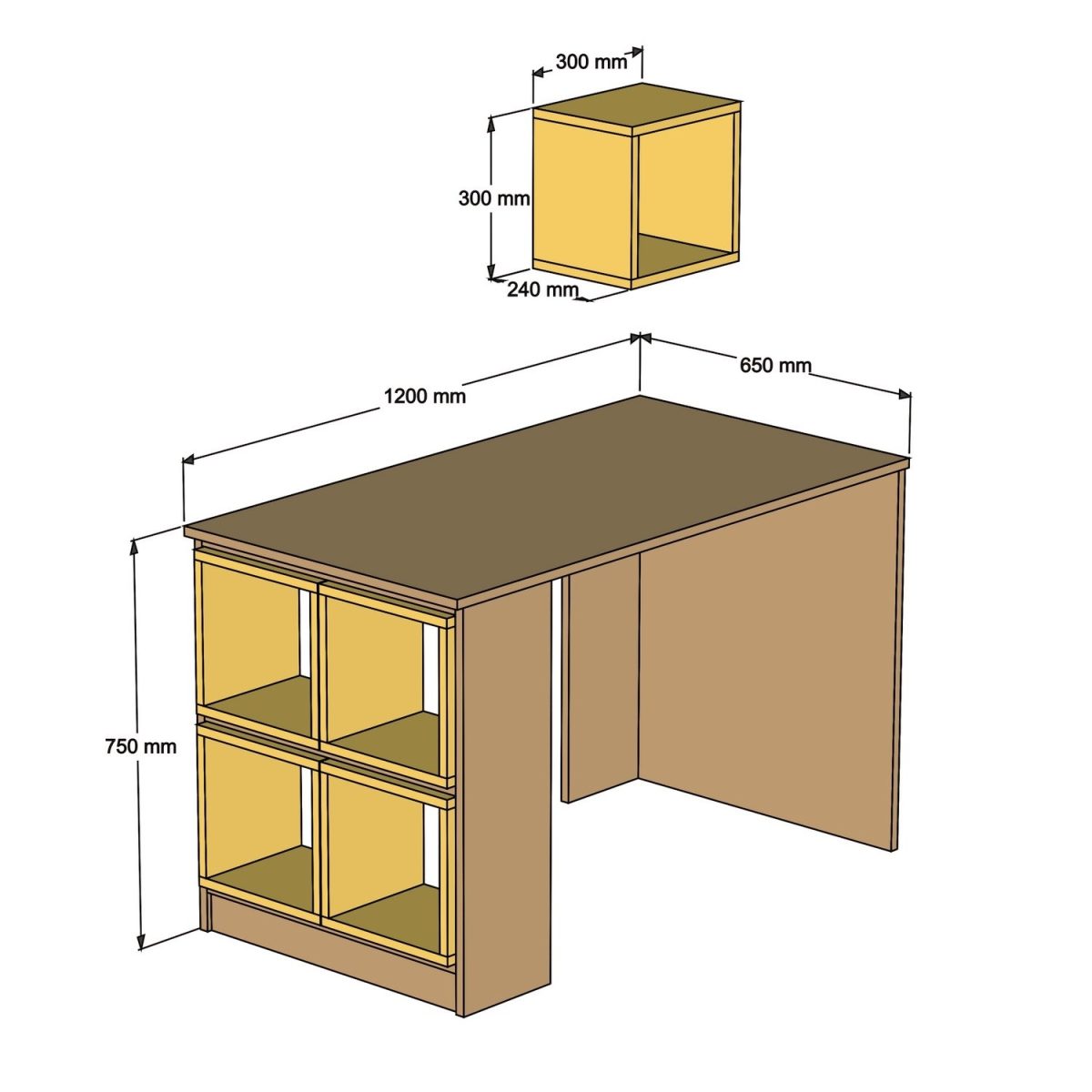 300 mm
300 mm
240 mm
1200 mm
650 mm
750 mm