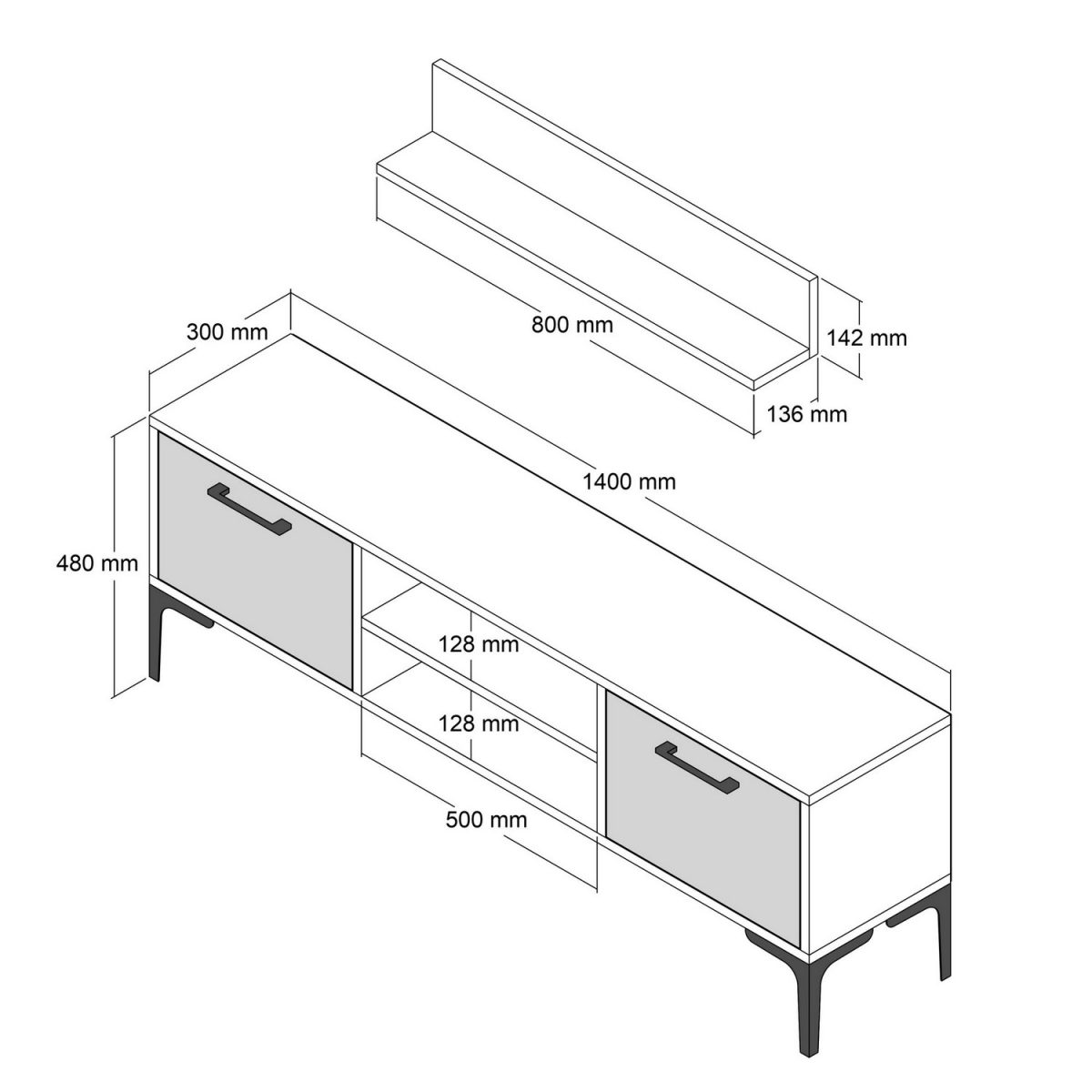 800 mm
142 mm
136 mm
300 mm
1400 mm
480 mm
128 mm
128 mm
500 mm