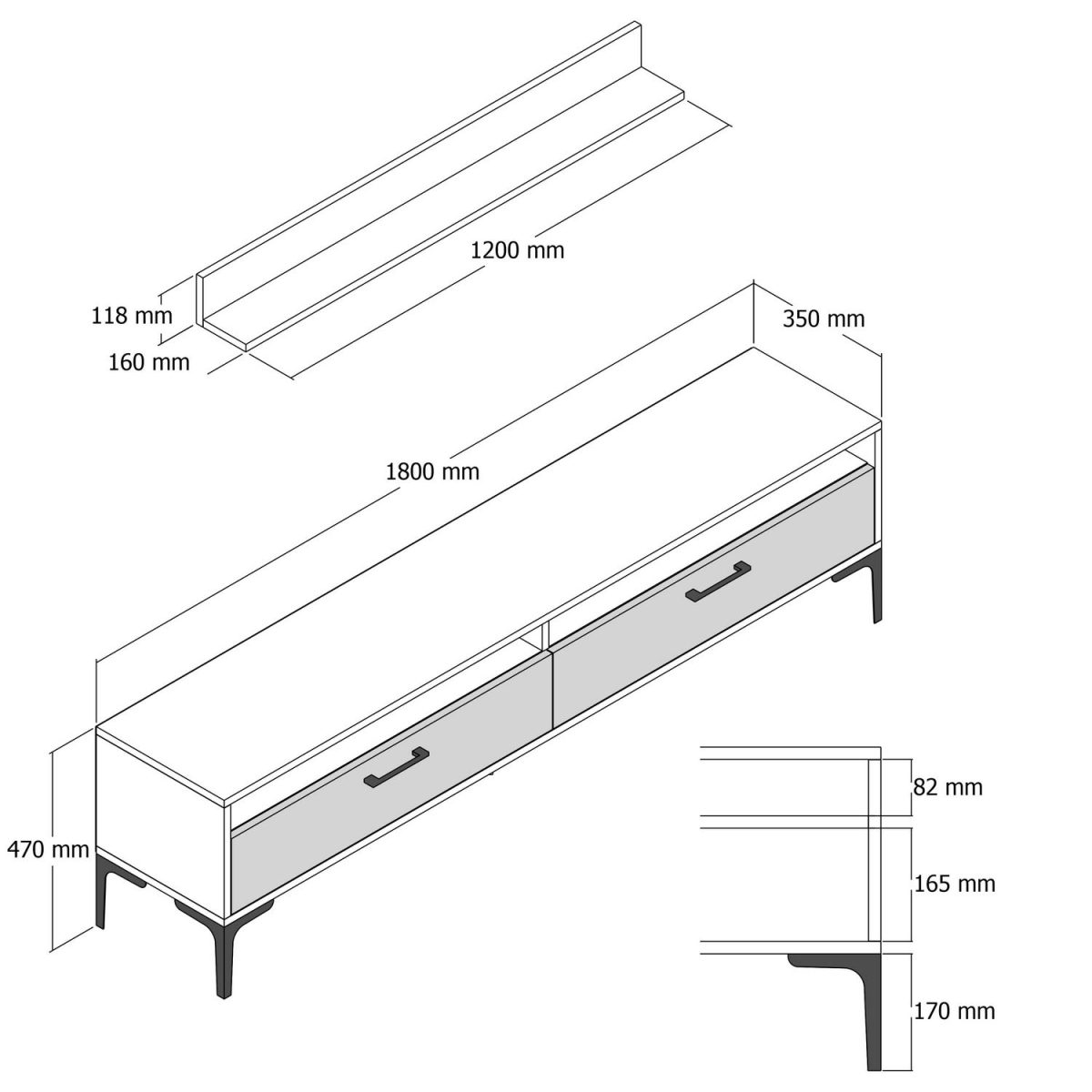 1200 mm
118 mm
160 mm
350 mm
1800 mm
470 mm
82 mm
165 mm
170 mm