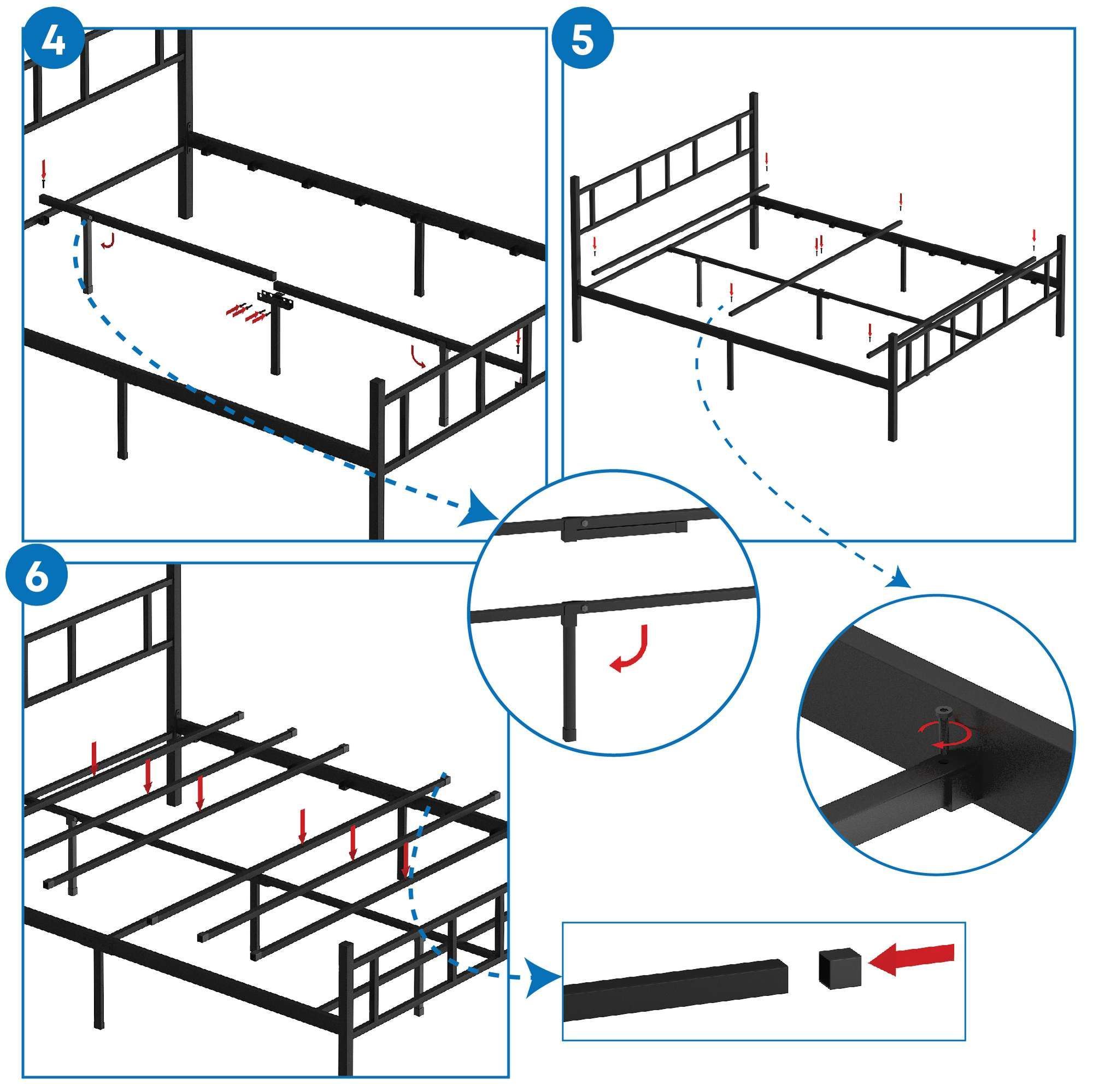 4

5

6