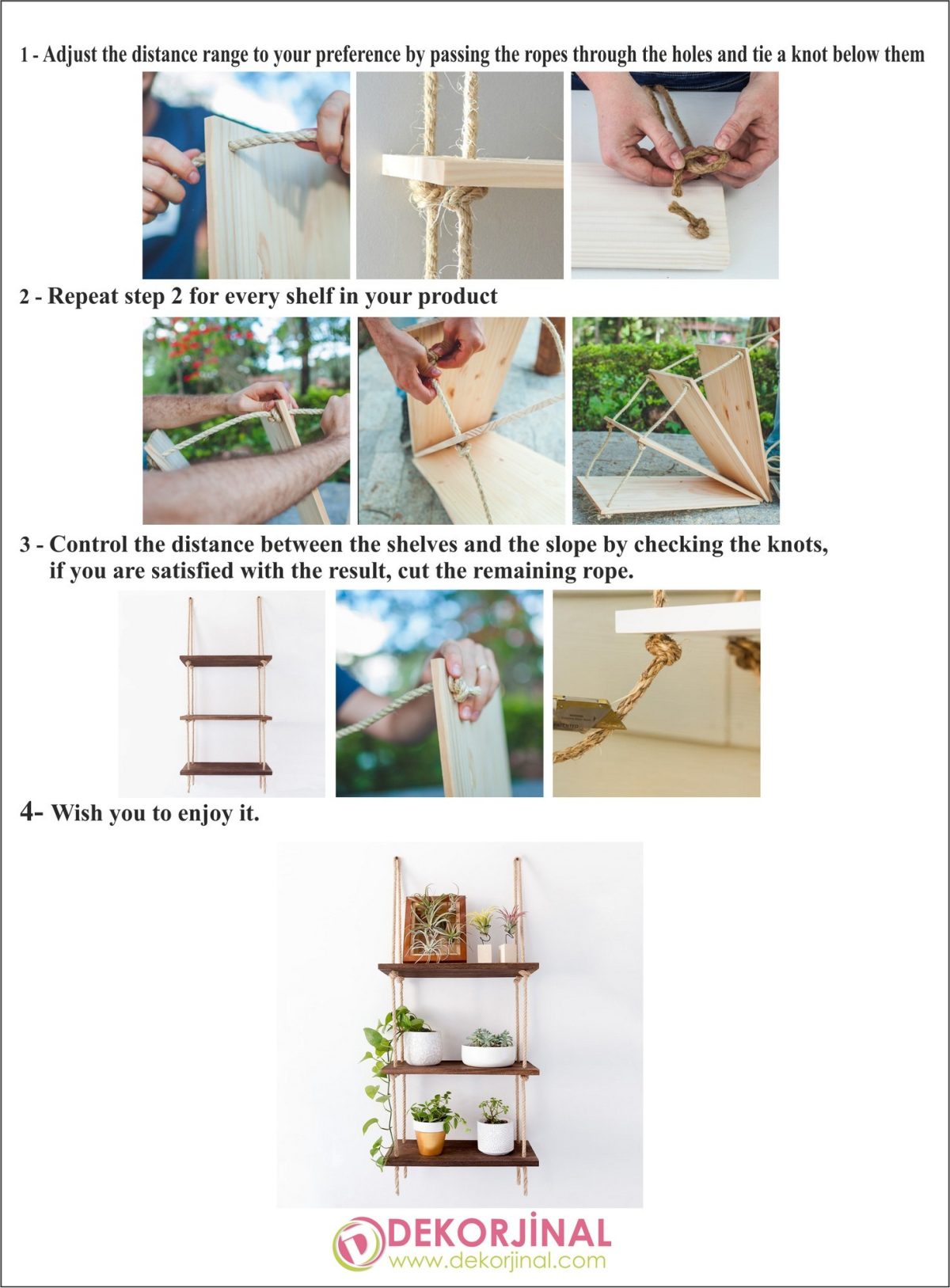 1 - Adjust the distance range to your preference by passing the ropes through the holes and tie a knot below them

2 - Repeat step 2 for every shelf in your product

3 - Control the distance between the shelves and the slope by checking the knots, if you are satisfied with the result, cut the remaining rope.

4- Wish you to enjoy it.

DEKORJİNAL
www.dekorjinal.com