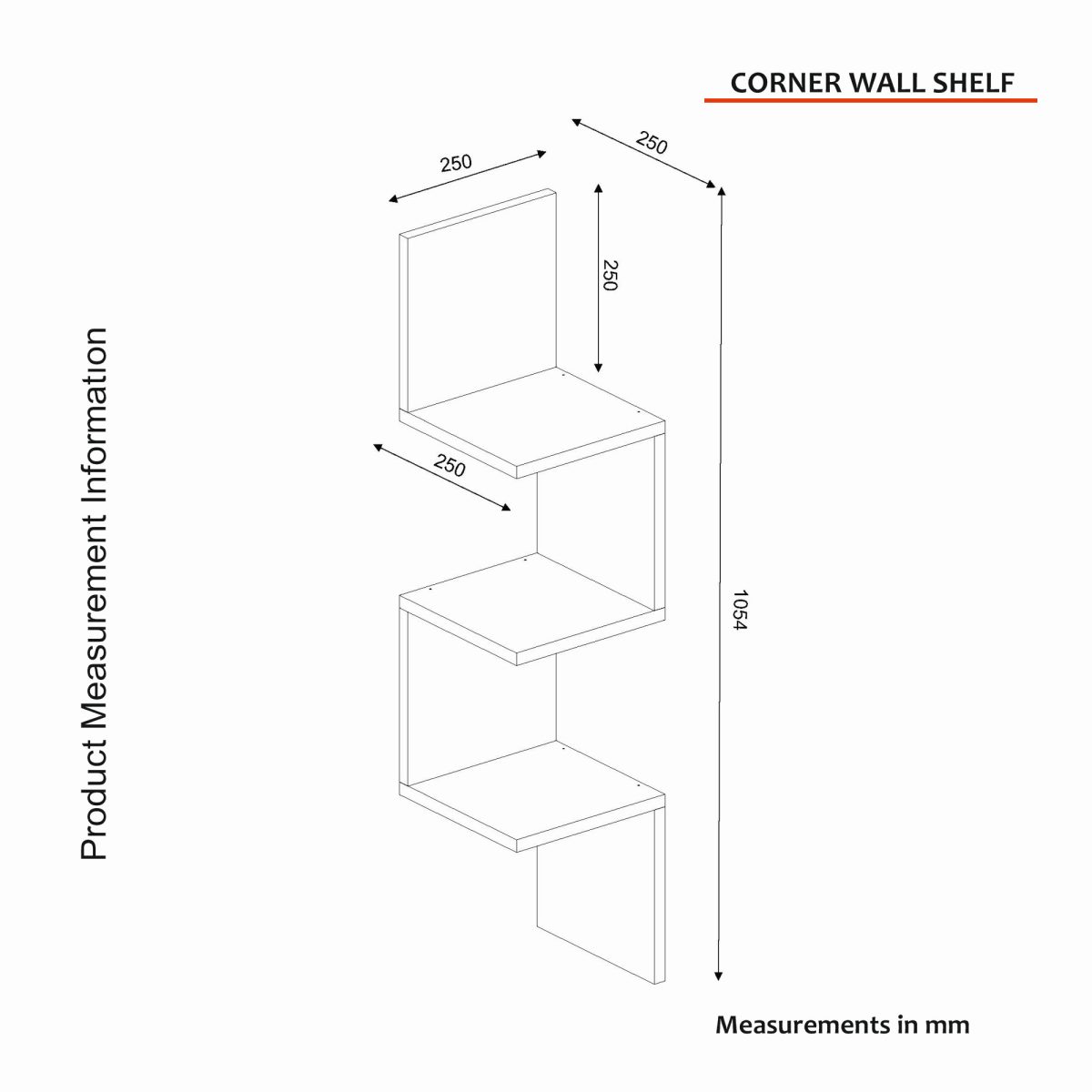 CORNER WALL SHELF

Product Measurement Information

250

250

250

250

1054

Measurements in mm