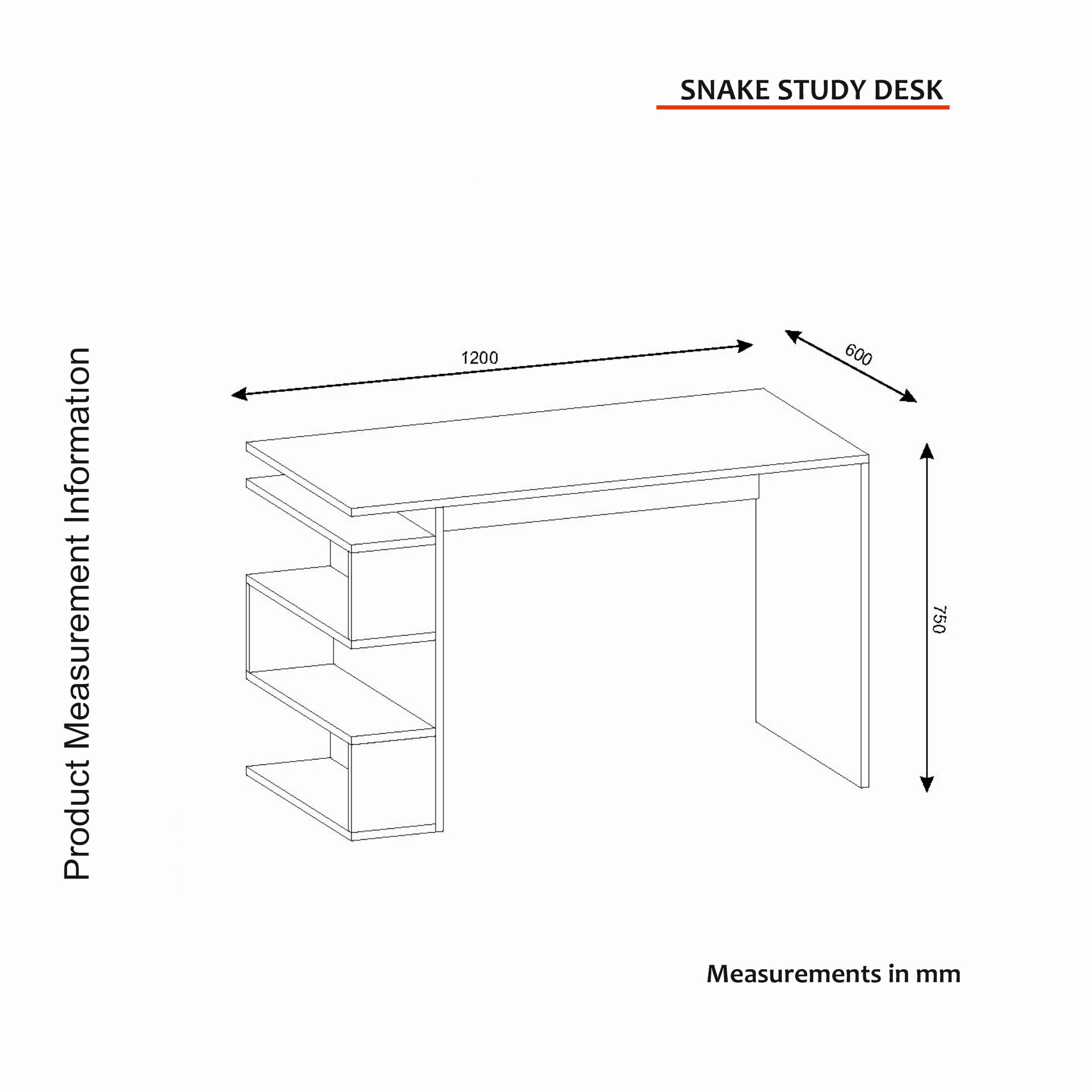 SNAKE STUDY DESK

Product Measurement Information

1200

600

750

Measurements in mm