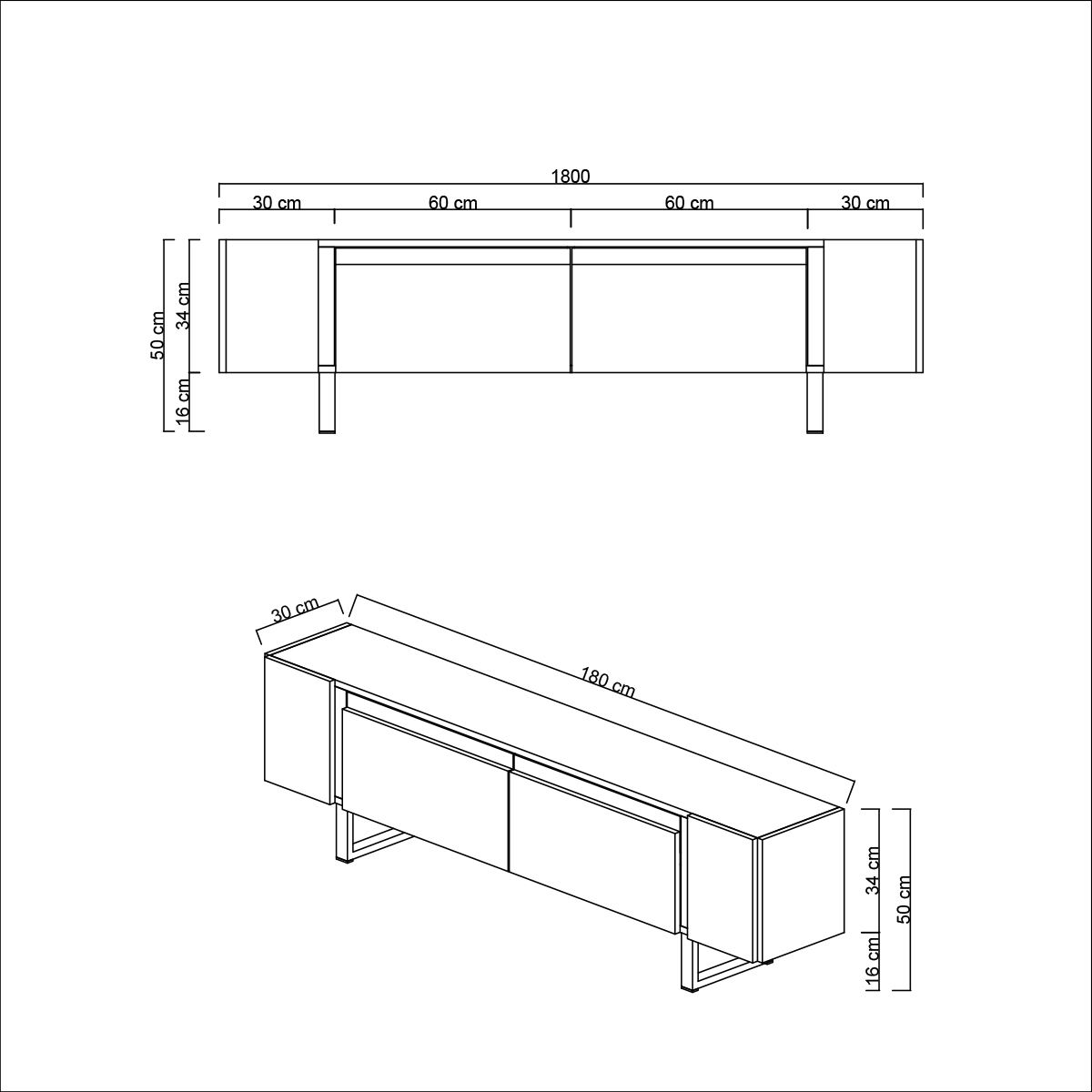 1800
30 cm
60 cm
60 cm
30 cm
50 cm
34 cm
16 cm

30 cm
180 cm
34 cm
50 cm
16 cm