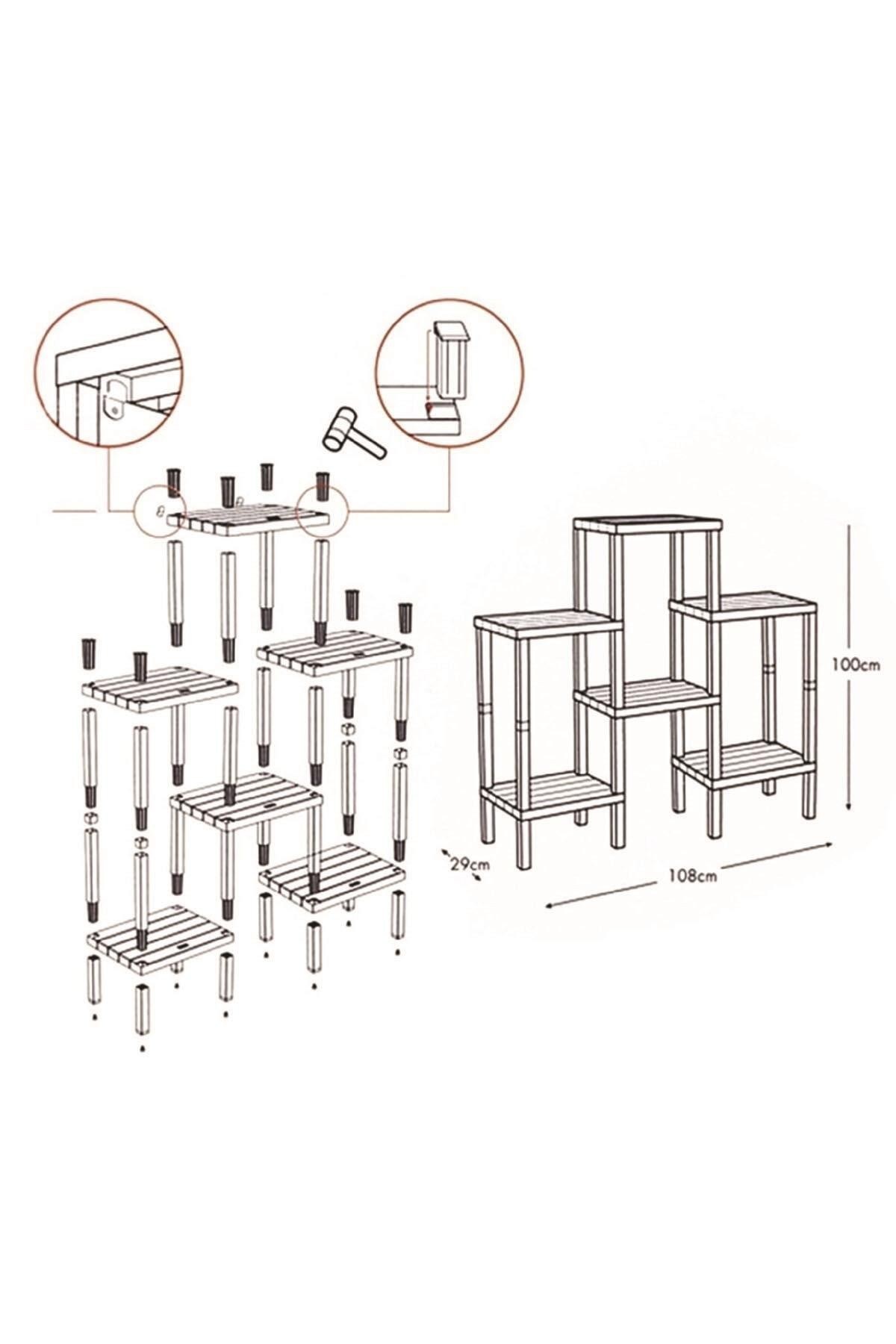 100cm

29cm

108cm