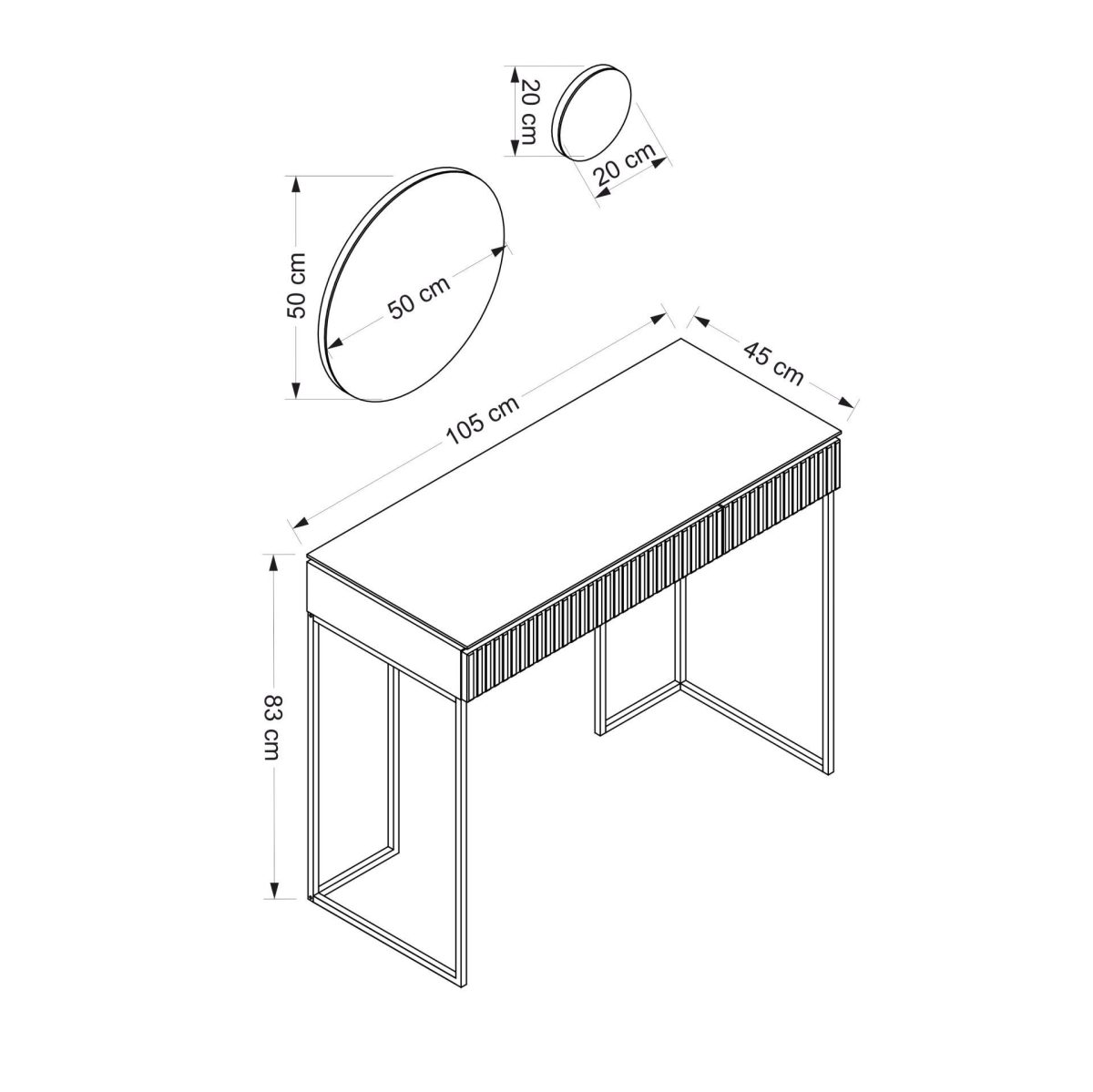 20 cm
20 cm
50 cm
50 cm
105 cm
45 cm
83 cm