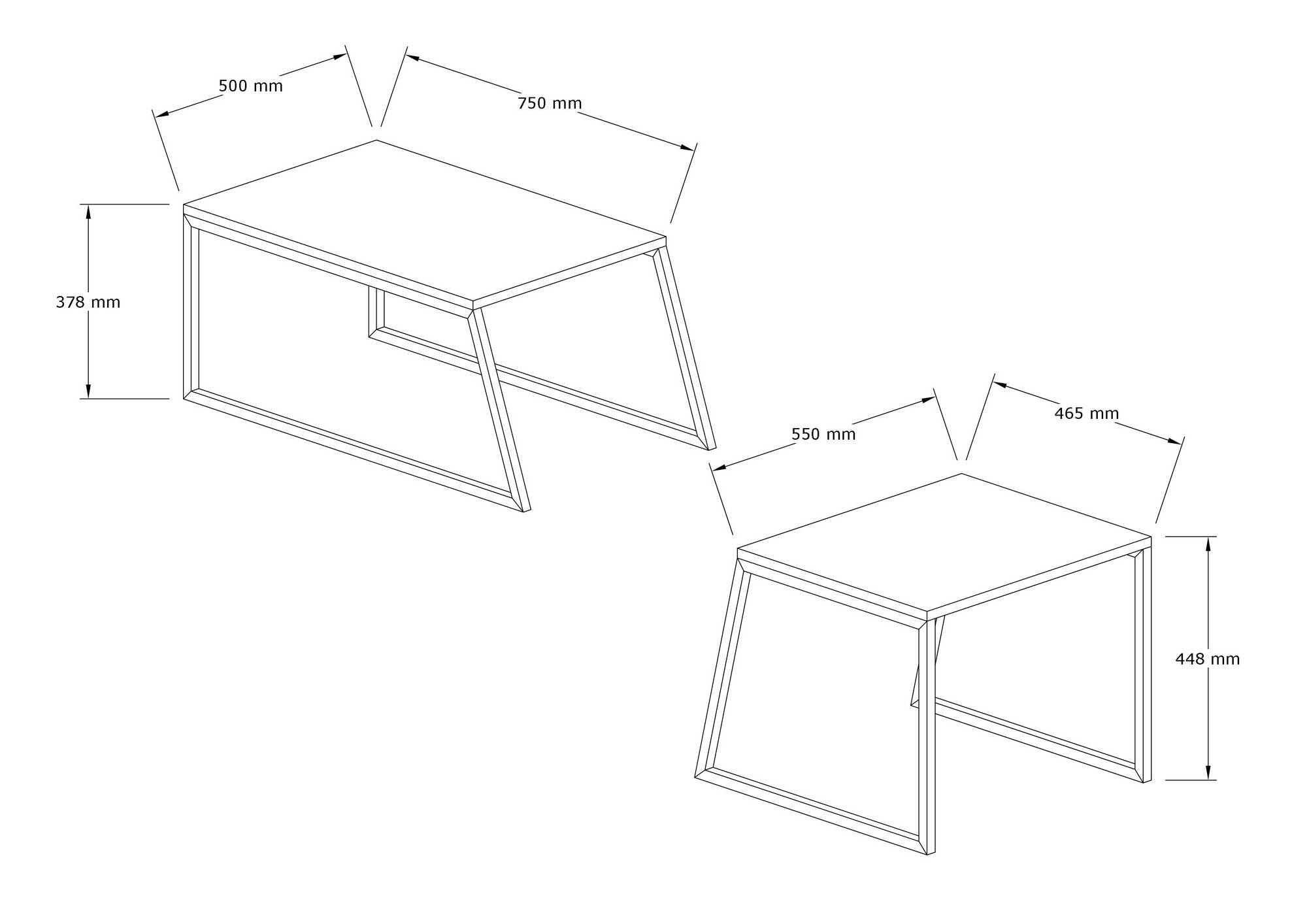 500 mm
750 mm
378 mm
550 mm
465 mm
448 mm