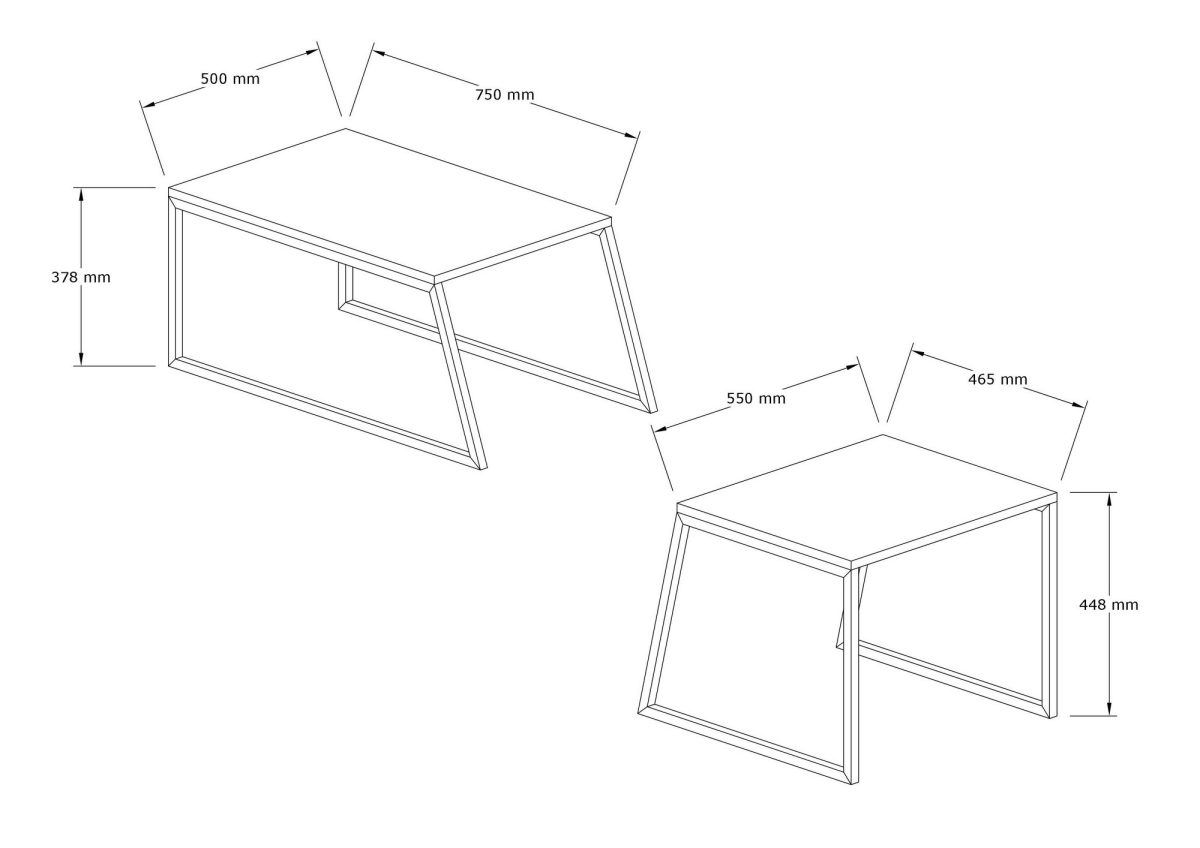 500 mm
750 mm
378 mm
550 mm
465 mm
448 mm