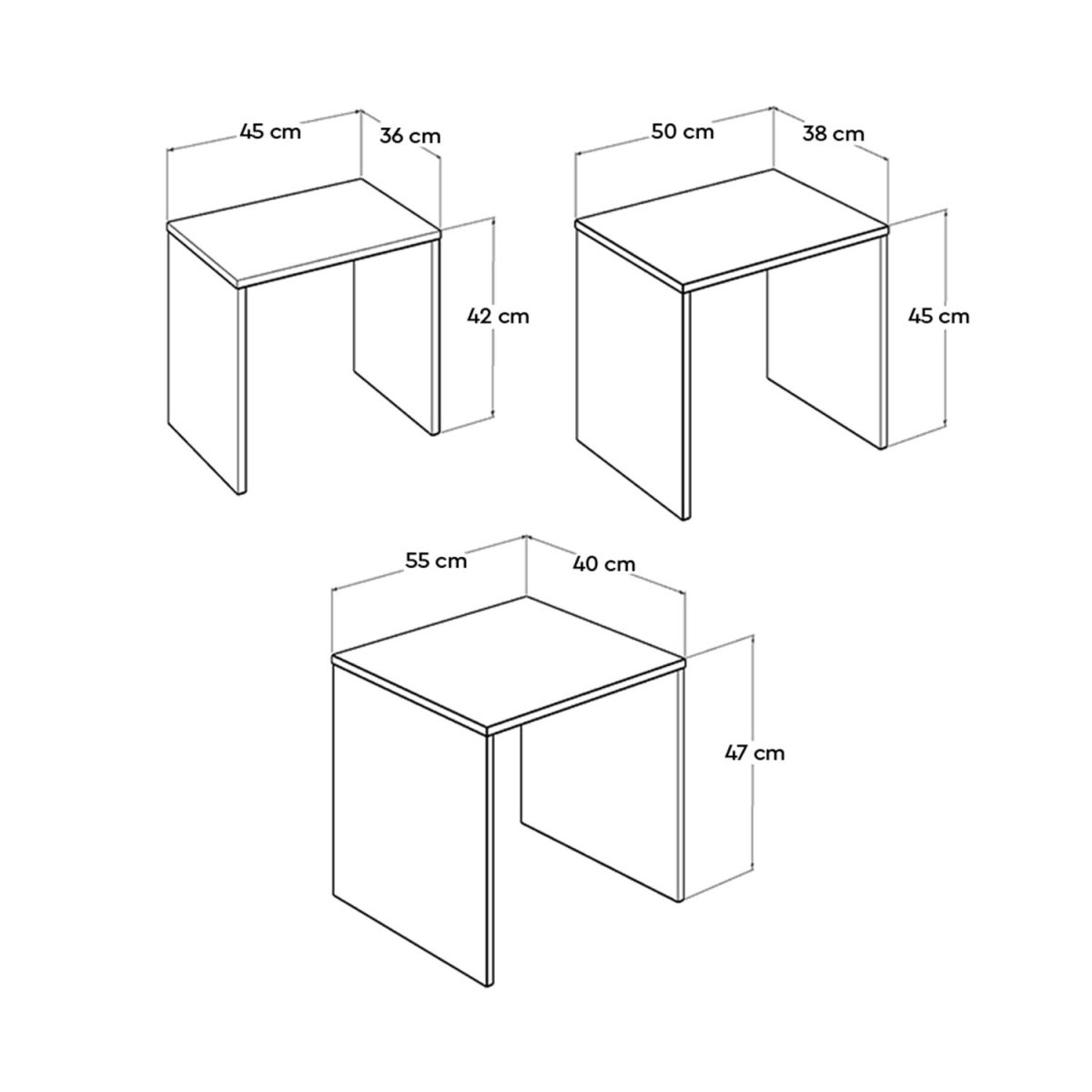 45 cm
36 cm
42 cm

50 cm
38 cm
45 cm

55 cm
40 cm
47 cm