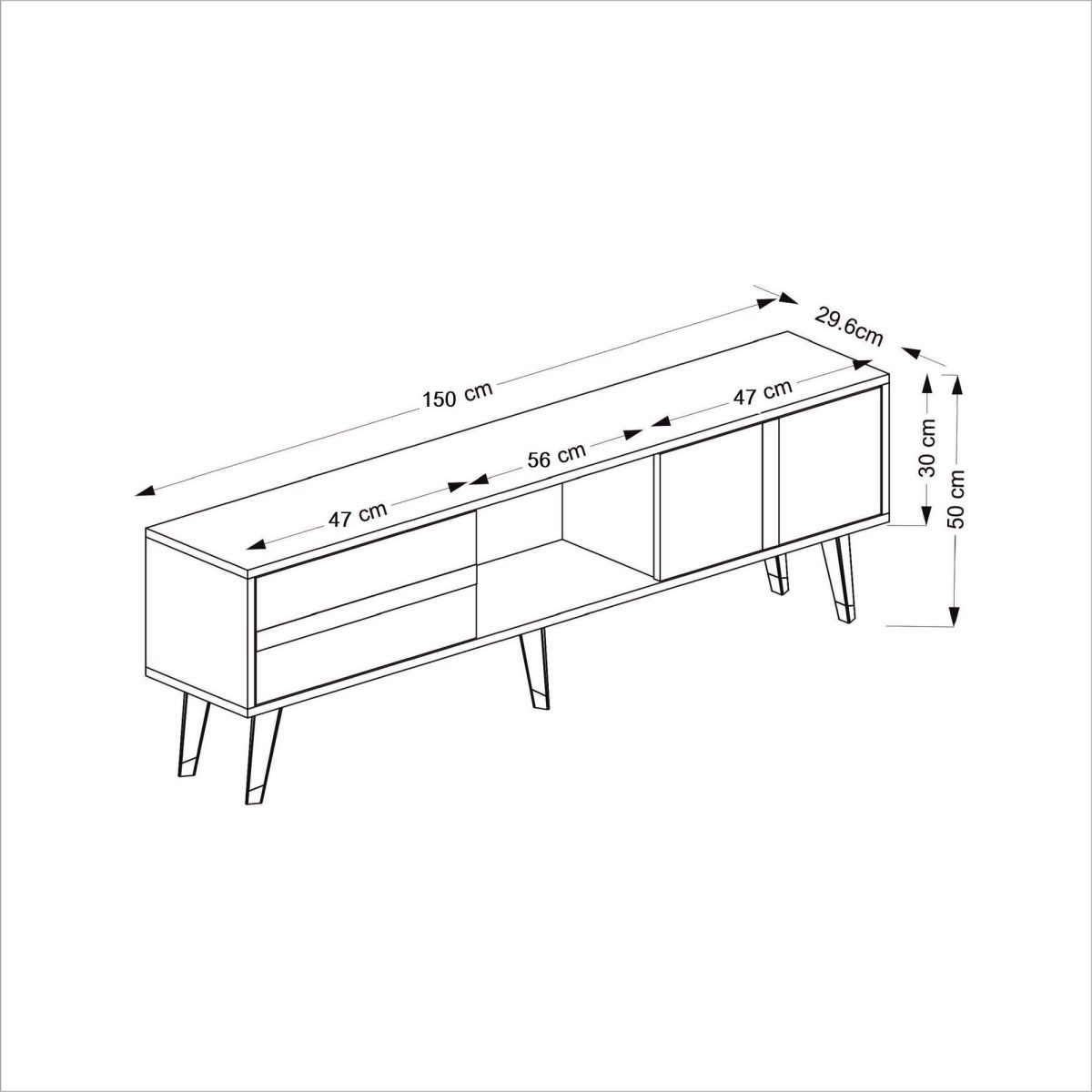 150 cm
29.6cm
47 cm
56 cm
47 cm
30 cm
50 cm