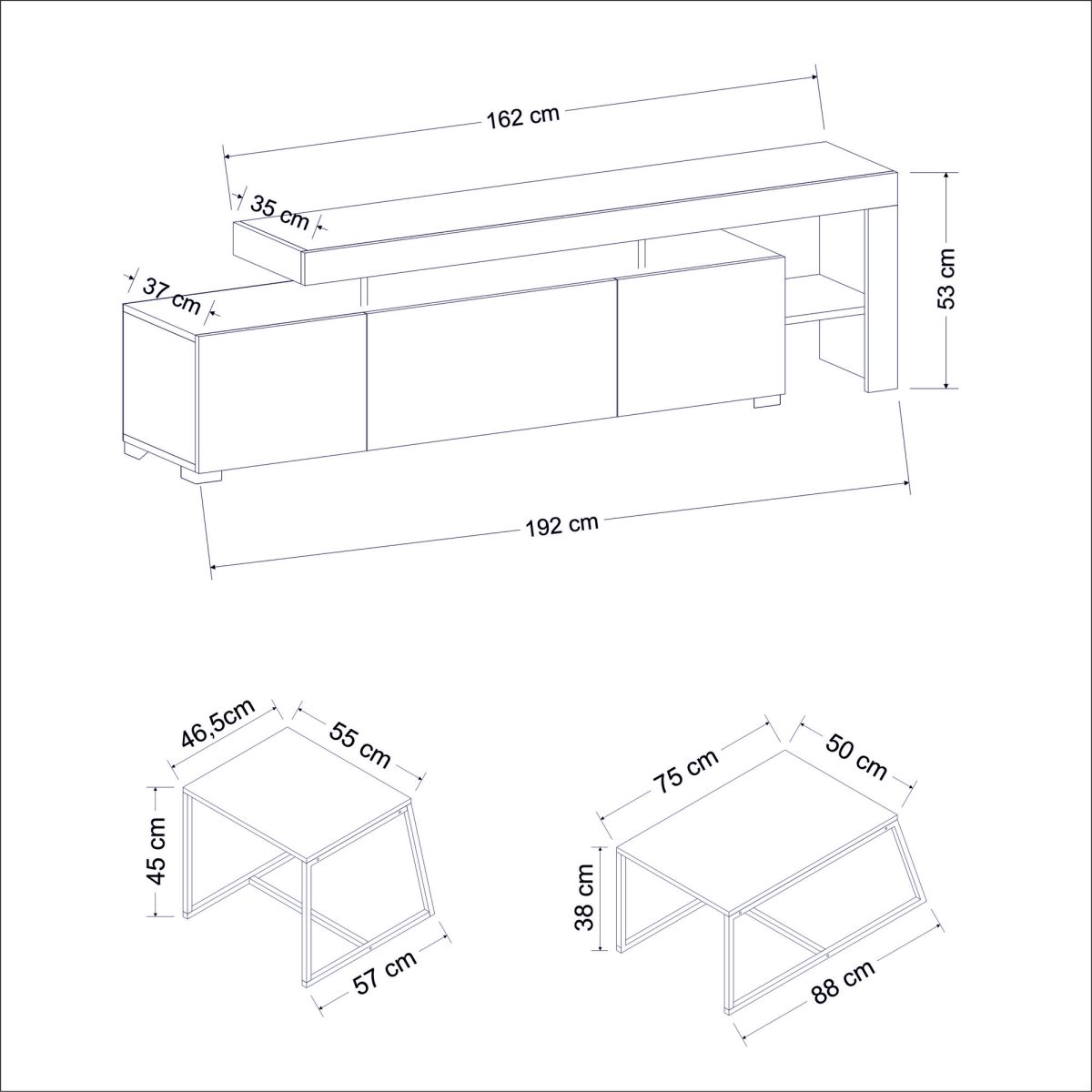 162 cm

35 cm

37 cm

53 cm

192 cm

46,5cm

55 cm

45 cm

57 cm

75 cm

50 cm

38 cm

88 cm