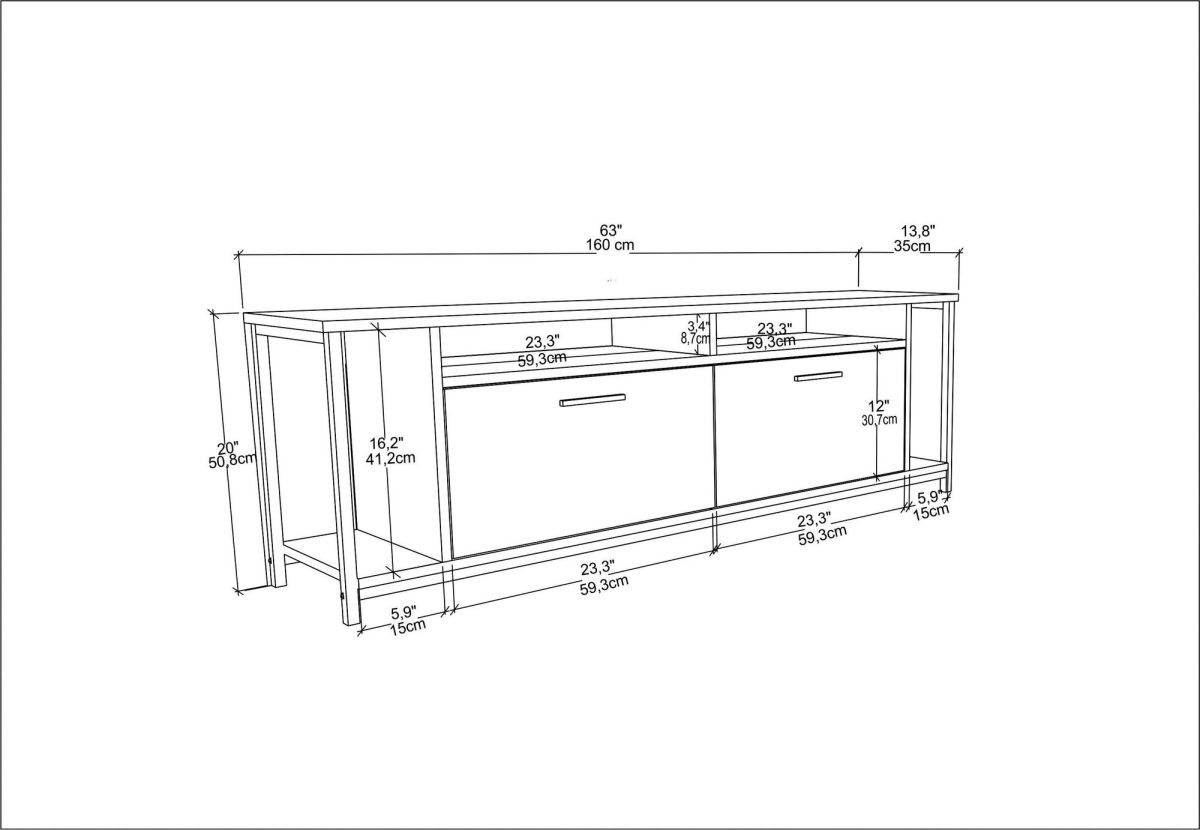 63"
160 cm

13,8"
35cm

23,3"
59,3cm

3,4"
8,7cm

23,3"
59,3cm

20"
50,8cm

16,2"
41,2cm

12"
30,7cm

5,9"
15cm

23,3"
59,3cm

23,3"
59,3cm

5,9"
15cm