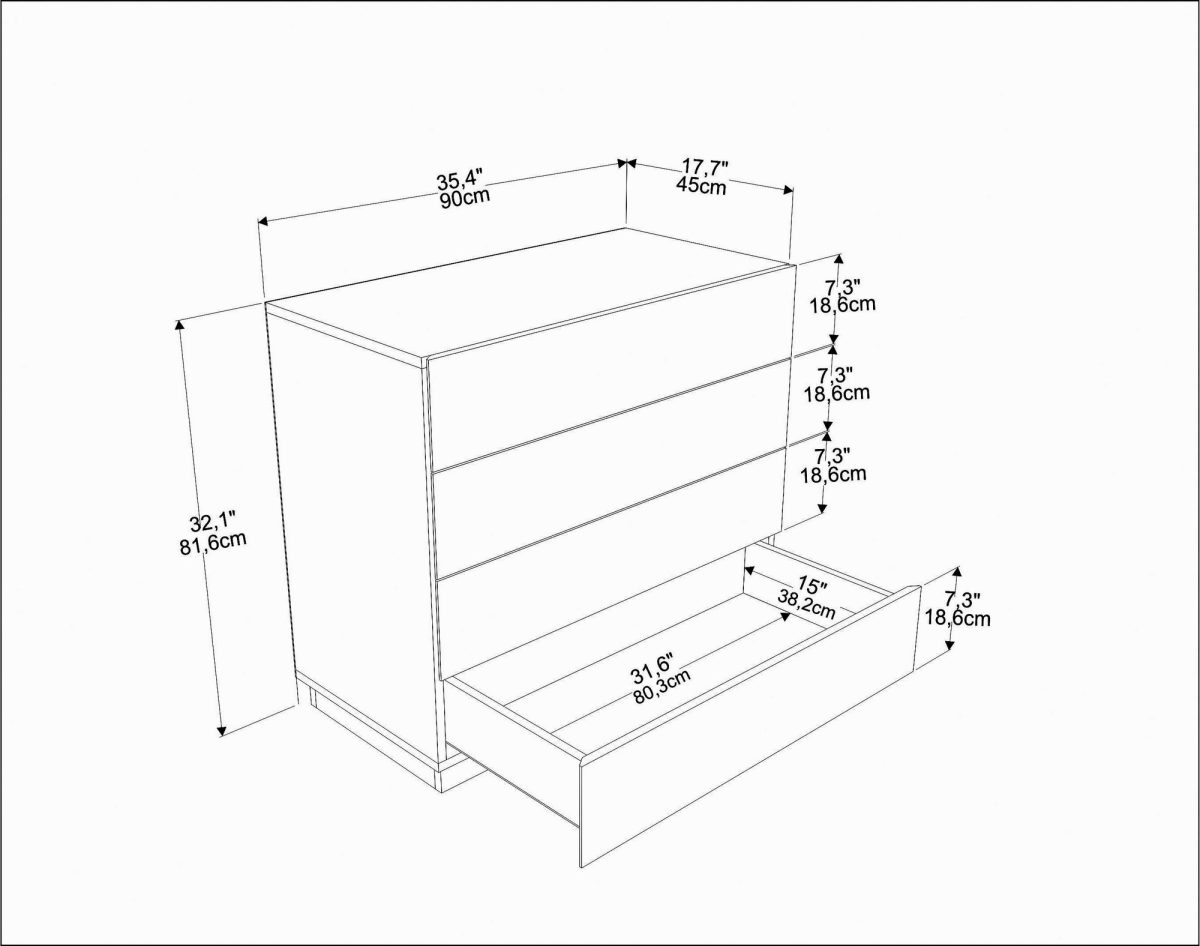 35,4"
90cm

17,7"
45cm

7,3"
18,6cm

7,3"
18,6cm

7,3"
18,6cm

32,1"
81,6cm

15"
38,2cm

7,3"
18,6cm

31,6"
80,3cm