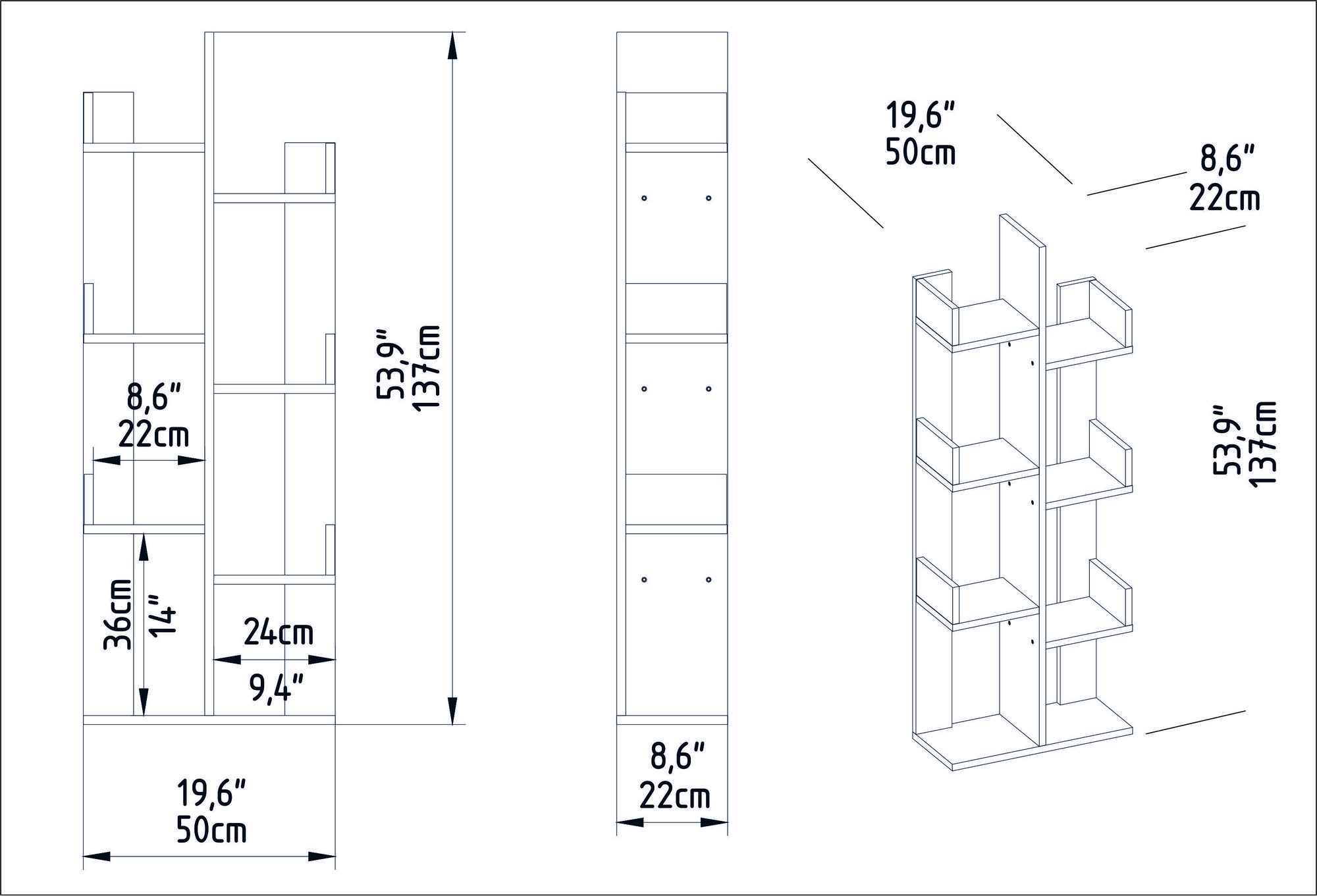 8,6"
22cm

36cm
14"

24cm
9,4"

53,9"
137cm

19,6"
50cm

8,6"
22cm

19,6"
50cm

8,6"
22cm

53,9"
137cm